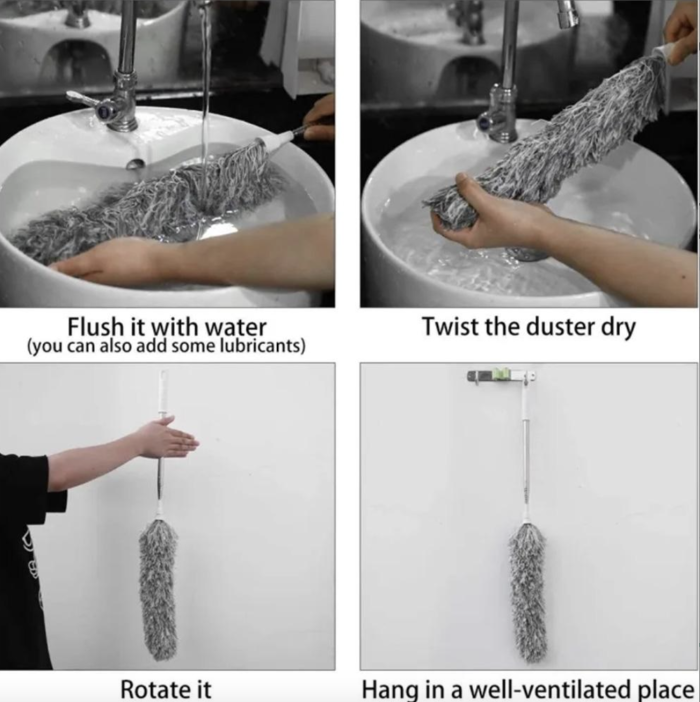 Flush it with water
(you can also add some lubricants)

Twist the duster dry

Rotate it

Hang in a well-ventilated place