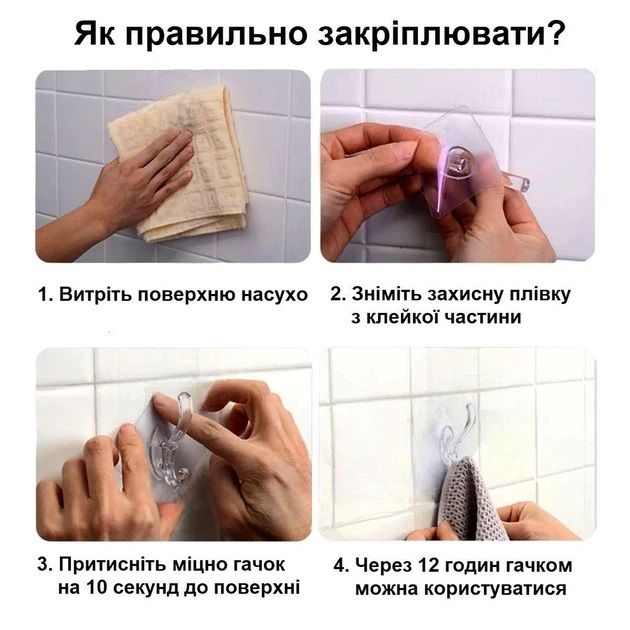 Як правильно закріплювати?

1. Витріть поверхню насухо

2. Зніміть захисну плівку з клейкої частини

3. Притисніть міцно гачок на 10 секунд до поверхні

4. Через 12 годин гачком можна користуватися