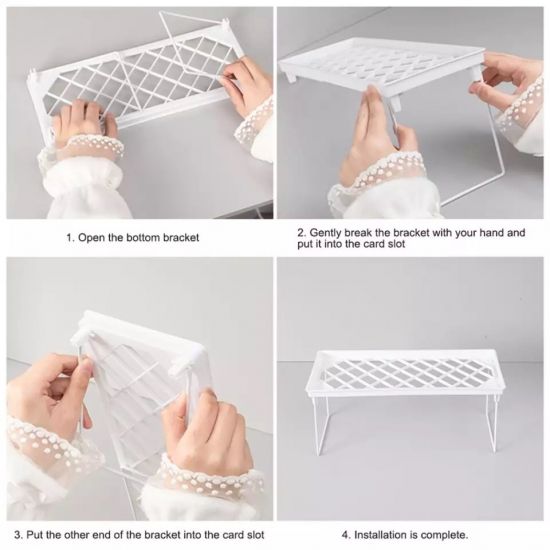 1. Open the bottom bracket

2. Gently break the bracket with your hand and put it into the card slot

3. Put the other end of the bracket into the card slot

4. Installation is complete.