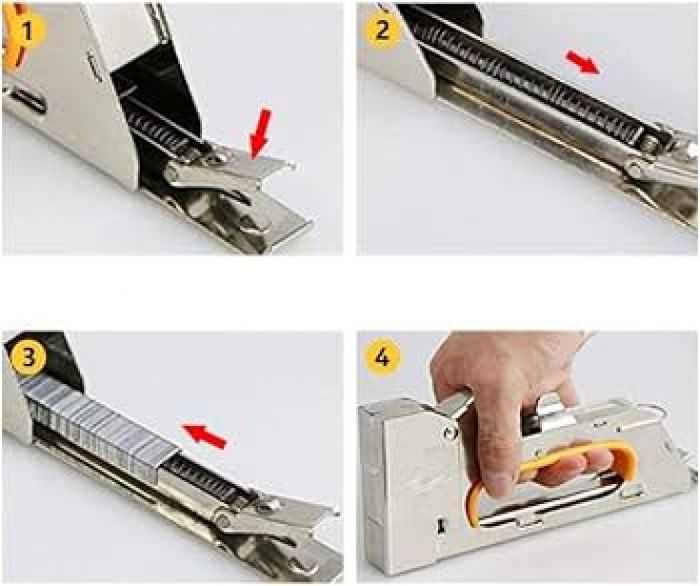 1
2
3
4